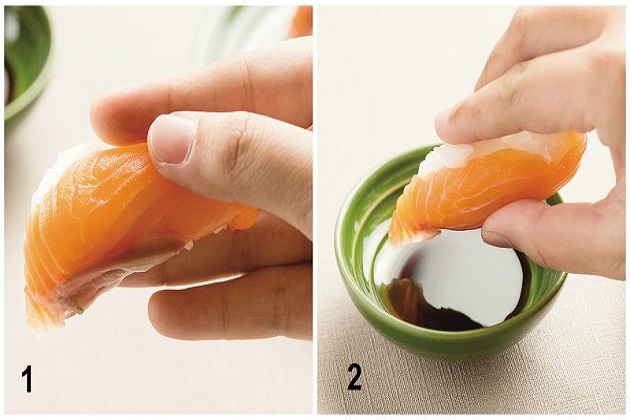 1

2