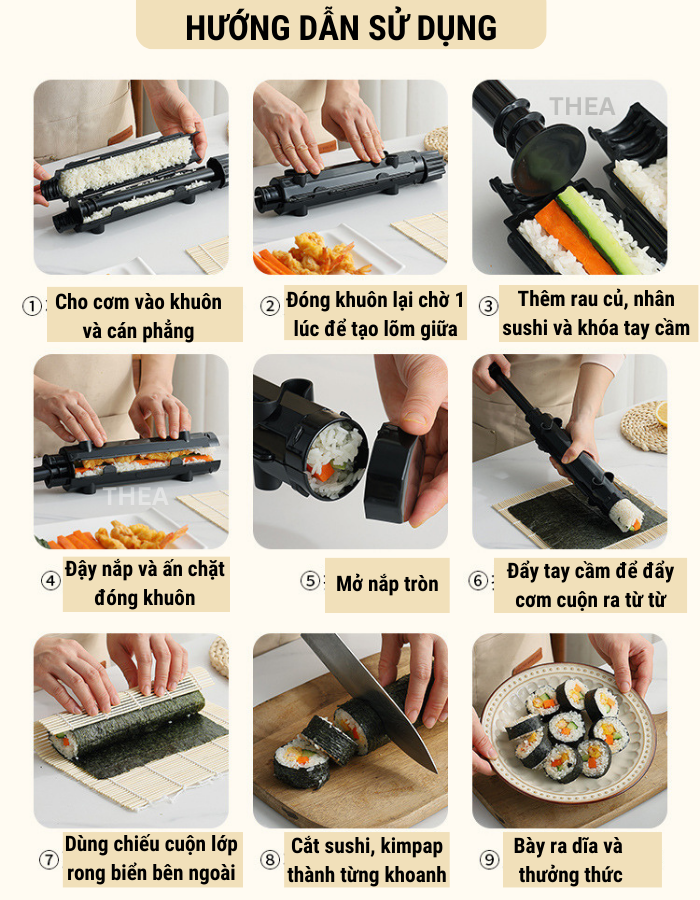 HƯỚNG DẪN SỬ DỤNG

THEA

① Cho cơm vào khuôn và cán phẳng

② Đóng khuôn lại chờ 1 lúc để tạo lõm giữa

③ Thêm rau củ, nhân sushi và khóa tay cầm

THEA

④ Đậy nắp và ấn chặt đóng khuôn

⑤ Mở nắp tròn

⑥ Đẩy tay cầm để đẩy cơm cuộn ra từ từ

⑦ Dùng chiếu cuộn lớp rong biển bên ngoài

⑧ Cắt sushi, kimpap thành từng khoanh

⑨ Bày ra dĩa và thưởng thức